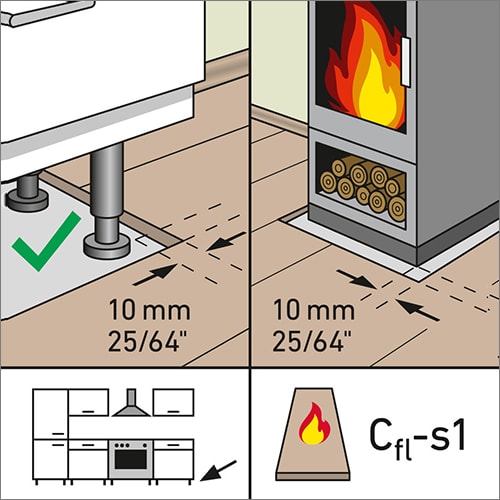 10 mm
25/64"

10 mm
25/64"

$C_{fl}$-s1