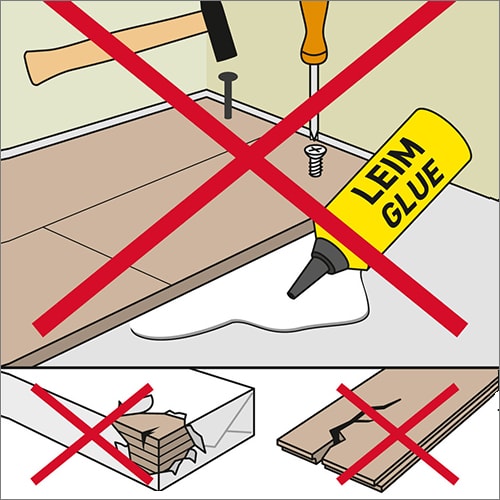 LEIM
GLUE