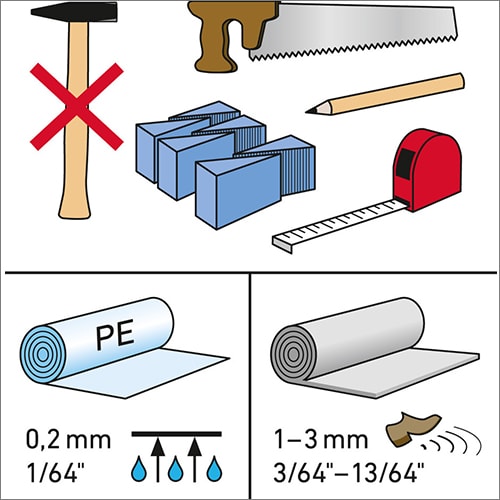 PE

0,2 mm
1/64"

1–3 mm
3/64"–13/64"