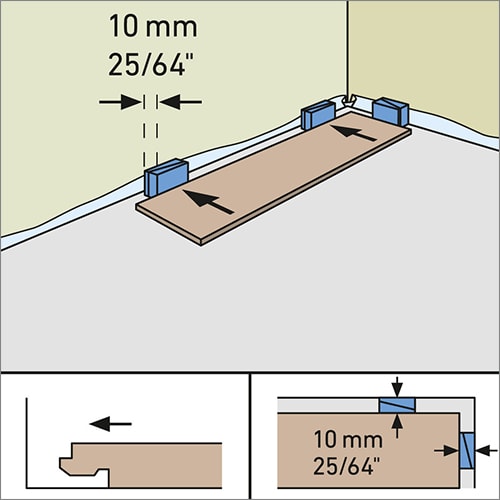 10 mm
25/64"

10 mm
25/64"