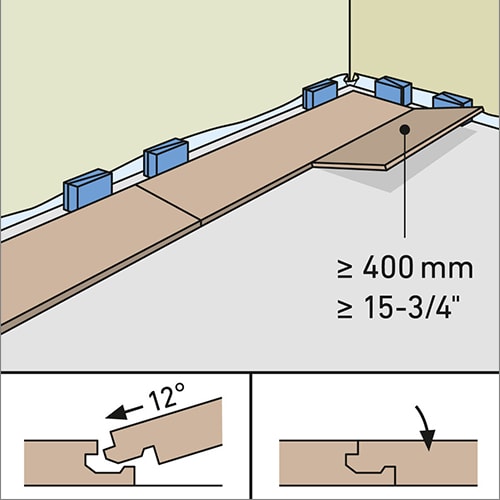 ≥ 400 mm
≥ 15-3/4"

12°