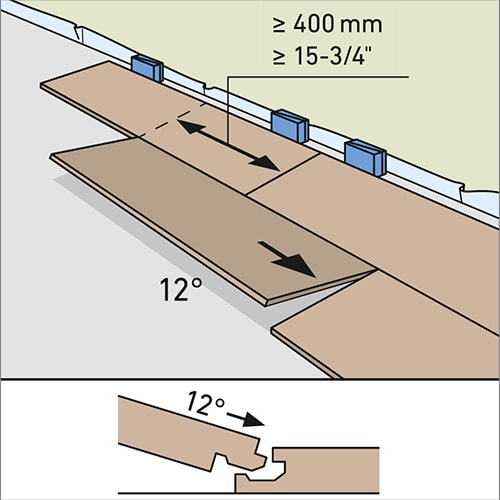 ≥ 400 mm
≥ 15-3/4"

12°

12°