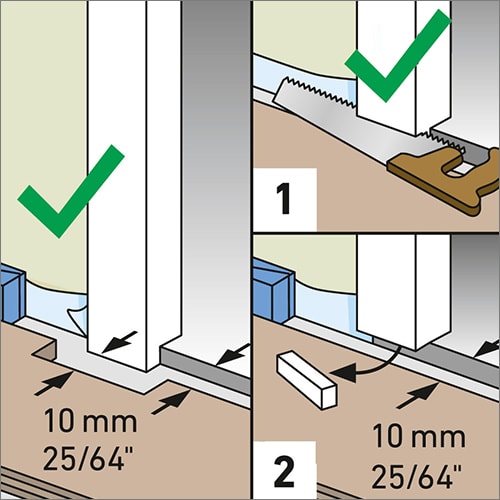 10 mm
25/64"

1

2

10 mm
25/64"